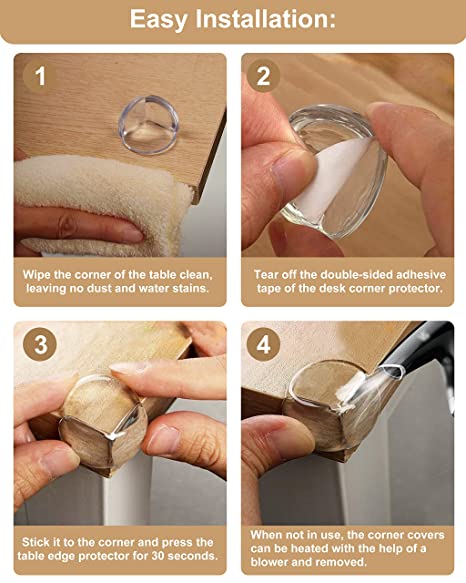 Easy Installation:

1

Wipe the corner of the table clean, leaving no dust and water stains.

2

Tear off the double-sided adhesive tape of the desk corner protector.

3

Stick it to the corner and press the table edge protector for 30 seconds.

4

When not in use, the corner covers can be heated with the help of a blower and removed.